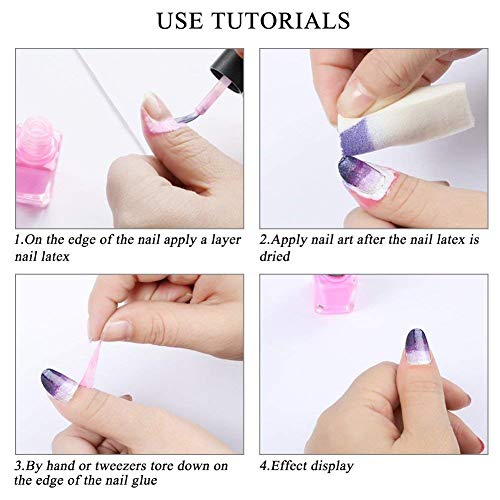 USE TUTORIALS

1.On the edge of the nail apply a layer nail latex

2.Apply nail art after the nail latex is dried

3.By hand or tweezers tore down on the edge of the nail glue

4.Effect display