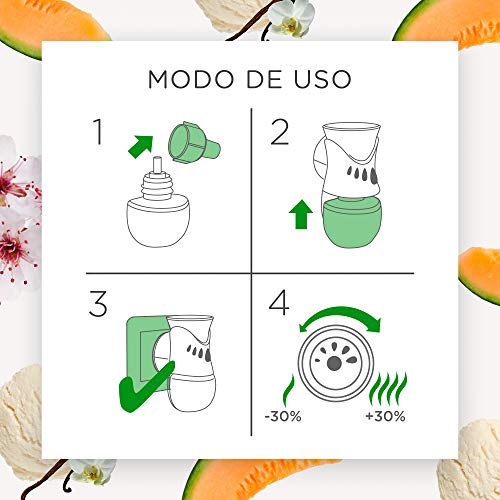 MODO DE USO

1

2

3

4

-30%

+30%