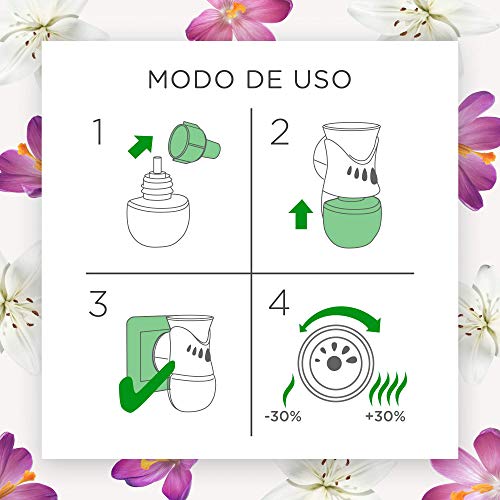 MODO DE USO

1

2

3

4

-30%

+30%