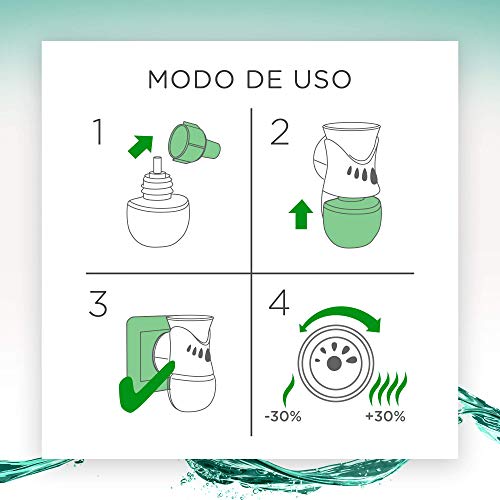 MODO DE USO

1

2

3

4

-30%

+30%