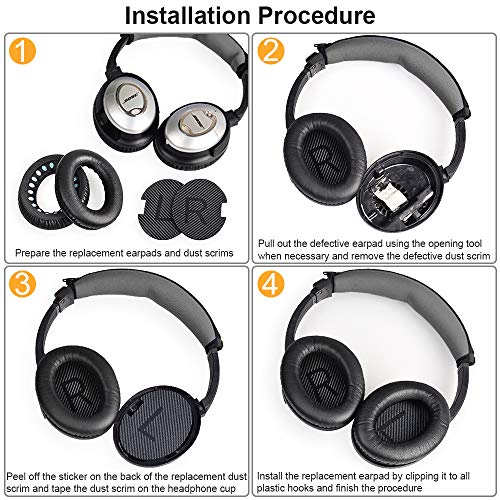 Installation Procedure

1

BOSE

BOSE

L R

Prepare the replacement earpads and dust scrims

2

R

Pull out the defective earpad using the opening tool when necessary and remove the defective dust scrim

3

R

L

Peel off the sticker on the back of the replacement dust scrim and tape the dust scrim on the headphone cup

4

R

L

Install the replacement earpad by clipping it to all plastic hooks and finish the procedure