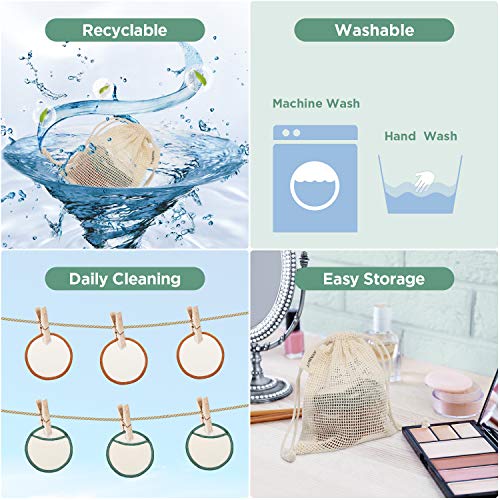 Recyclable

Washable

Machine Wash

Hand Wash

Daily Cleaning

Easy Storage