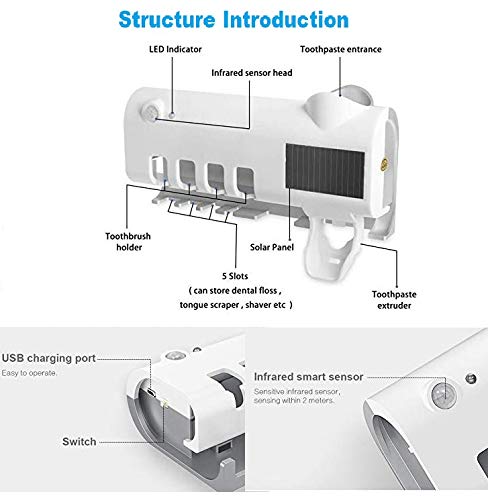 Structure Introduction

LED Indicator

Toothpaste entrance

Infrared sensor head

Toothbrush holder

Solar Panel

5 Slots
( can store dental floss , tongue scraper , shaver etc )

Toothpaste extruder

USB charging port
Easy to operate.

Switch

Infrared smart sensor
Sensitive infrared sensor, sensing within 2 meters.