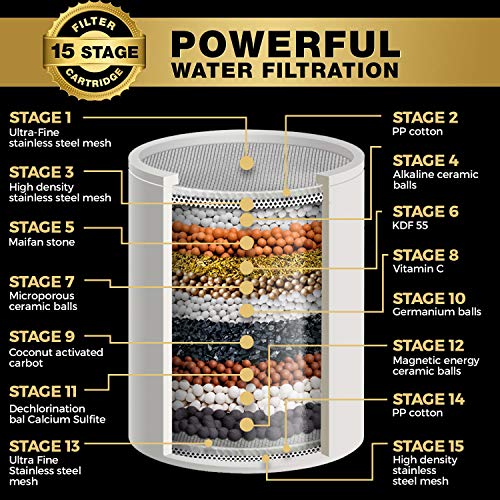 FILTER
15 STAGE
CARTRIDGE

POWERFUL
WATER FILTRATION

STAGE 1
Ultra-Fine stainless steel mesh

STAGE 3
High density stainless steel mesh

STAGE 5
Maifan stone

STAGE 7
Microporous ceramic balls

STAGE 9
Coconut activated carbot

STAGE 11
Dechlorination bal Calcium Sulfite

STAGE 13
Ultra Fine Stainless steel mesh

STAGE 2
PP cotton

STAGE 4
Alkaline ceramic balls

STAGE 6
KDF 55

STAGE 8
Vitamin C

STAGE 10
Germanium balls

STAGE 12
Magnetic energy ceramic balls

STAGE 14
PP cotton

STAGE 15
High density stainless steel mesh