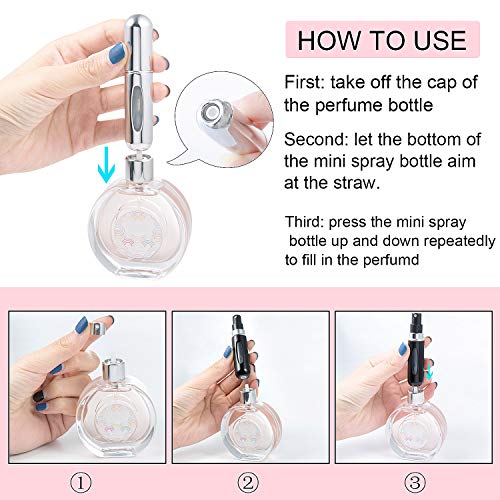 HOW TO USE

First: take off the cap of the perfume bottle

Second: let the bottom of the mini spray bottle aim at the straw.

Third: press the mini spray bottle up and down repeatedly to fill in the perfumd

①

②

③