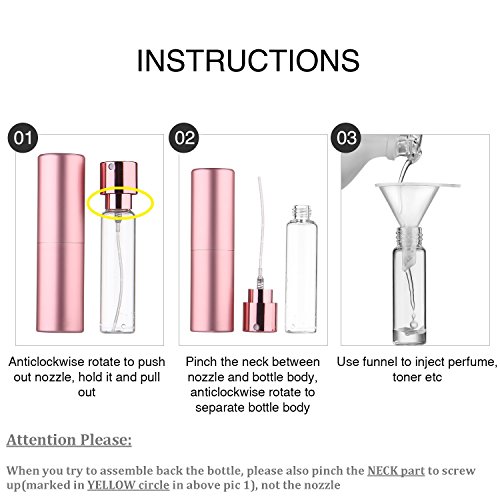 INSTRUCTIONS

01

Anticlockwise rotate to push out nozzle, hold it and pull out

02

Pinch the neck between nozzle and bottle body, anticlockwise rotate to separate bottle body

03

Use funnel to inject perfume, toner etc

Attention Please:

When you try to assemble back the bottle, please also pinch the NECK part to screw up(marked in YELLOW circle in above pic 1), not the nozzle