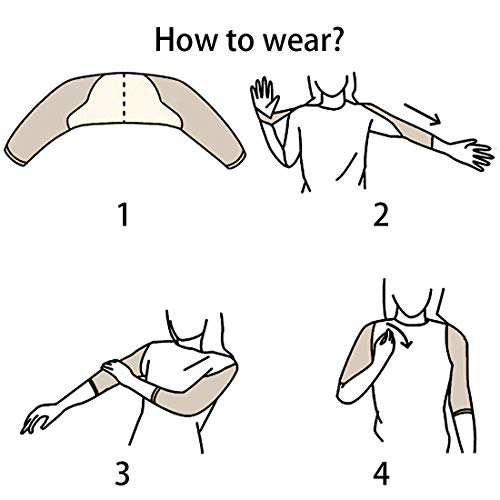 How to wear?

1

2

3

4