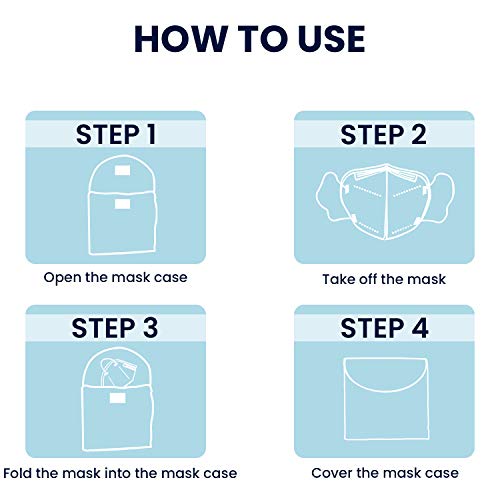 HOW TO USE

STEP 1

Open the mask case

STEP 2

Take off the mask

STEP 3

Fold the mask into the mask case

STEP 4

Cover the mask case