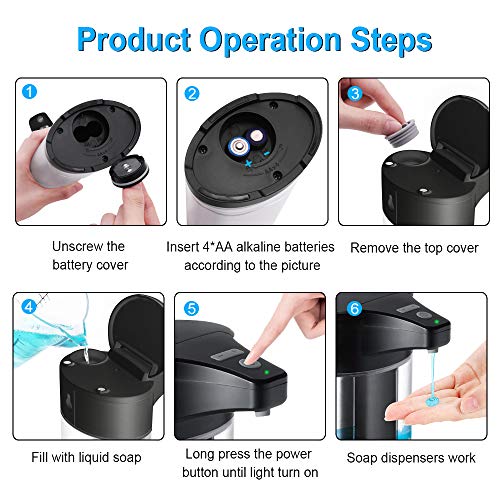 Product Operation Steps

1

Unscrew the battery cover

2

Insert 4*AA alkaline batteries according to the picture

3

Remove the top cover

4

Fill with liquid soap

5

Long press the power button until light turn on

6

Soap dispensers work