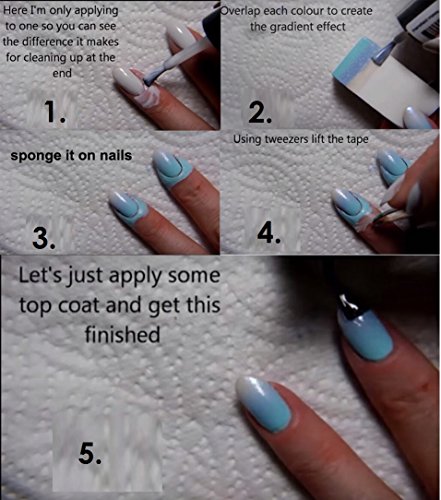 Here I'm only applying to one so you can see the difference it makes for cleaning up at the end

1.

Overlap each colour to create the gradient effect

2.

sponge it on nails

3.

Using tweezers lift the tape

4.

Let's just apply some top coat and get this finished

5.