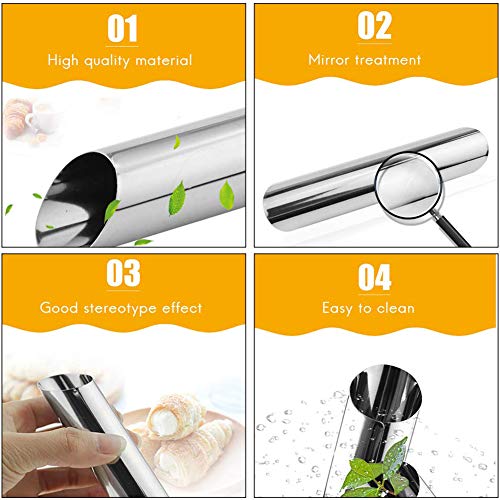 01
High quality material

02
Mirror treatment

03
Good stereotype effect

04
Easy to clean