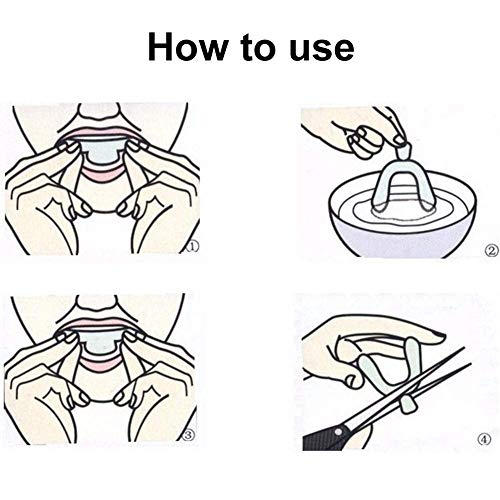 How to use

①

②

③

④