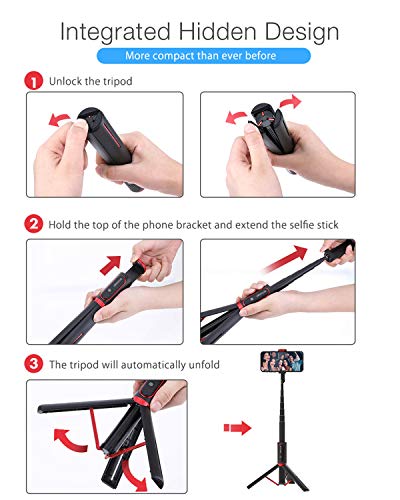 Integrated Hidden Design

More compact than ever before

1 Unlock the tripod

2 Hold the top of the phone bracket and extend the selfie stick

3 The tripod will automatically unfold