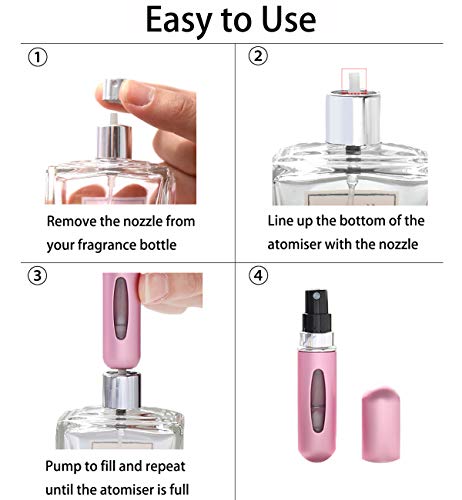 Easy to Use

①

Remove the nozzle from your fragrance bottle

②

Line up the bottom of the atomiser with the nozzle

③

Pump to fill and repeat until the atomiser is full

④