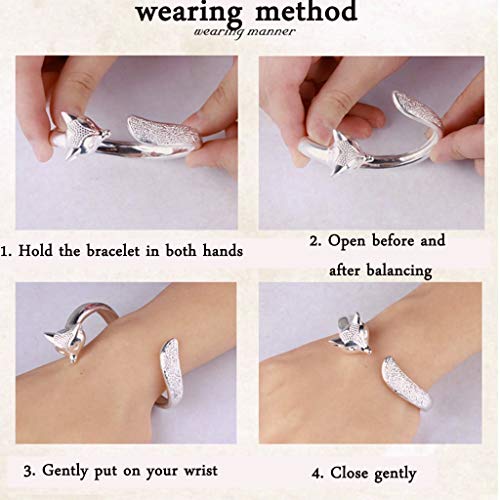 wearing method
wearing manner

1. Hold the bracelet in both hands

2. Open before and after balancing

3. Gently put on your wrist

4. Close gently