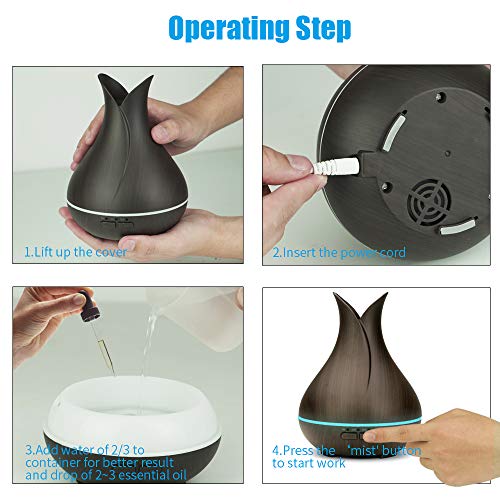 Operating Step

1.Lift up the cover

2.Insert the power cord

3.Add water of 2/3 to container for better result and drop of 2~3 essential oil

4.Press the 'mist' button to start work