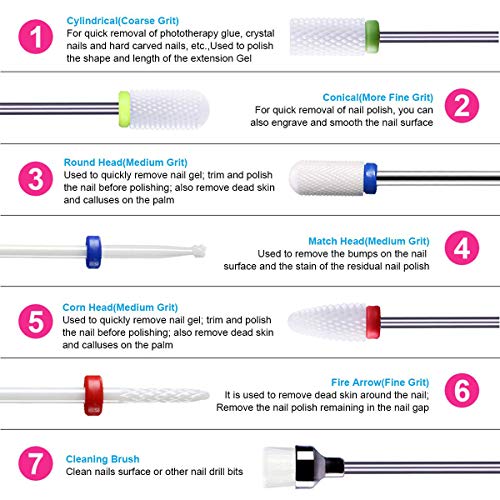 1

Cylindrical(Coarse Grit)
For quick removal of phototherapy glue, crystal nails and hard carved nails, etc.,Used to polish the shape and length of the extension Gel

Conical(More Fine Grit)
For quick removal of nail polish, you can also engrave and smooth the nail surface

2

3

Round Head(Medium Grit)
Used to quickly remove nail gel; trim and polish the nail before polishing; also remove dead skin and calluses on the palm

Match Head(Medium Grit)
Used to remove the bumps on the nail surface and the stain of the residual nail polish

4

5

Corn Head(Medium Grit)
Used to quickly remove nail gel; trim and polish the nail before polishing; also remove dead skin and calluses on the palm

Fire Arrow(Fine Grit)
It is used to remove dead skin around the nail; Remove the nail polish remaining in the nail gap

6

7

Cleaning Brush
Clean nails surface or other nail drill bits