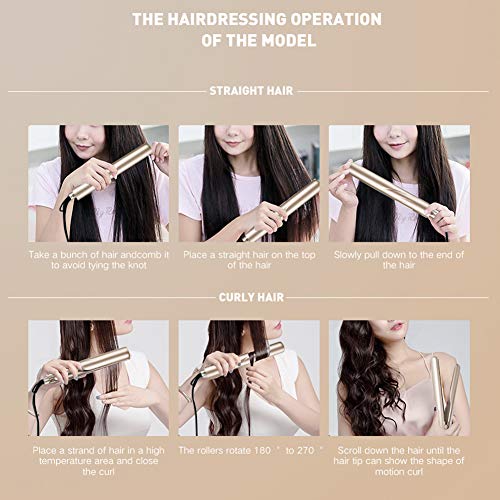 THE HAIRDRESSING OPERATION OF THE MODEL

STRAIGHT HAIR

Take a bunch of hair andcomb it to avoid tying the knot

Place a straight hair on the top of the hair

Slowly pull down to the end of the hair

CURLY HAIR

Place a strand of hair in a high temperature area and close the curl

The rollers rotate 180 ° to 270 °

Scroll down the hair until the hair tip can show the shape of motion curl