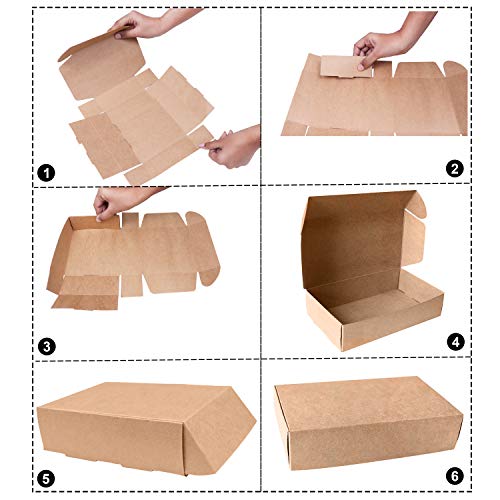 1
2
3
4
5
6