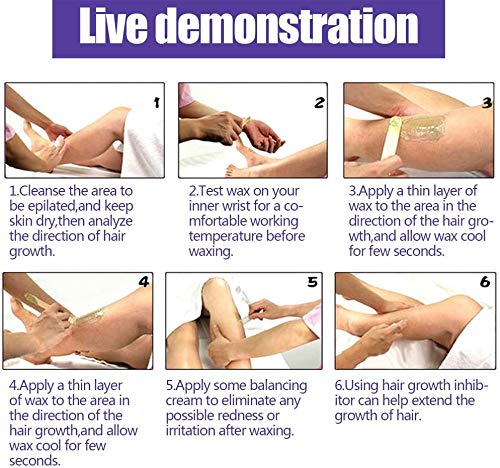 Live demonstration

1

1.Cleanse the area to be epilated,and keep skin dry,then analyze the direction of hair growth.

2

2.Test wax on your inner wrist for a comfortable working temperature before waxing.

3

3.Apply a thin layer of wax to the area in the direction of the hair growth,and allow wax cool for few seconds.

4

4.Apply a thin layer of wax to the area in the direction of the hair growth,and allow wax cool for few seconds.

5

5.Apply some balancing cream to eliminate any possible redness or irritation after waxing.

6

6.Using hair growth inhibitor can help extend the growth of hair.