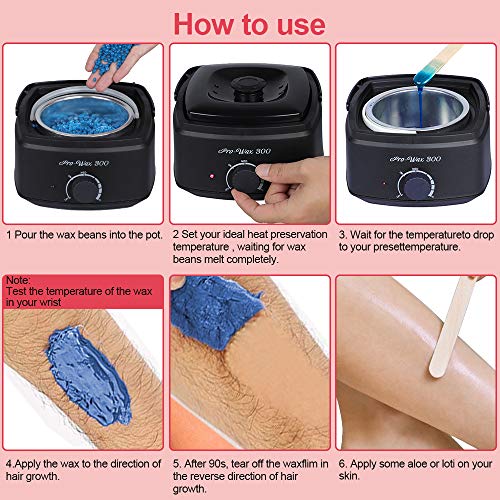 How to use

Pro Wax 300

1 Pour the wax beans into the pot.

Pro Wax 300

2 Set your ideal heat preservation temperature , waiting for wax beans melt completely.

Pro Wax 300

3. Wait for the temperatureto drop to your presettemperature.

Note:
Test the temperature of the wax in your wrist

4.Apply the wax to the direction of hair growth.

5. After 90s, tear off the waxflim in the reverse direction of hair growth.

6. Apply some aloe or loti on your skin.