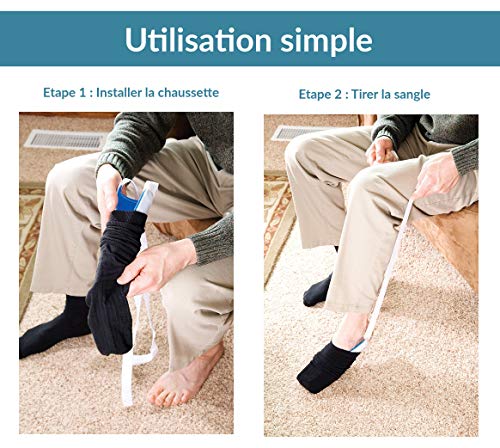 Utilisation simple

Etape 1 : Installer la chaussette

Etape 2 : Tirer la sangle