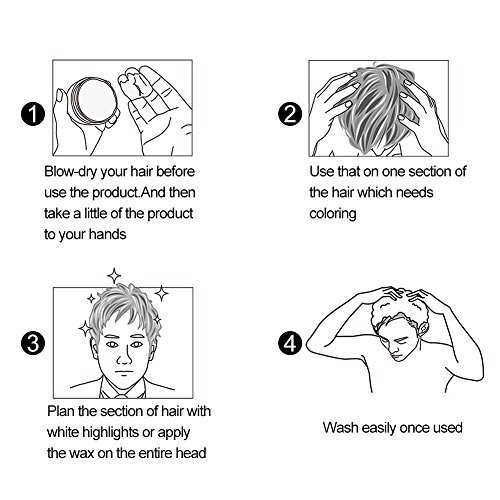 1
Blow-dry your hair before use the product.And then take a little of the product to your hands

2
Use that on one section of the hair which needs coloring

3
Plan the section of hair with white highlights or apply the wax on the entire head

4
Wash easily once used