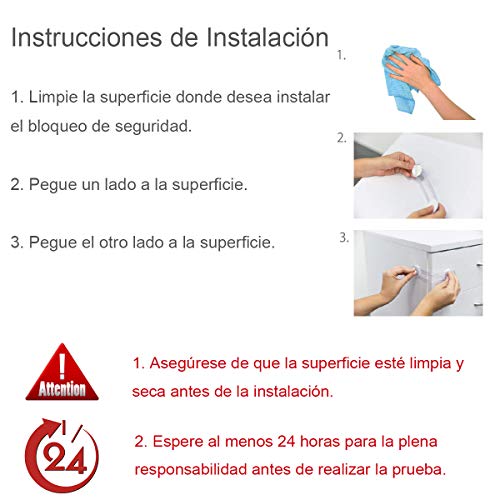 Instrucciones de Instalación

1. Limpie la superficie donde desea instalar el bloqueo de seguridad.

2. Pegue un lado a la superficie.

3. Pegue el otro lado a la superficie.

1.

2.

3.

! Attention

1. Asegúrese de que la superficie esté limpia y seca antes de la instalación.

24

2. Espere al menos 24 horas para la plena responsabilidad antes de realizar la prueba.