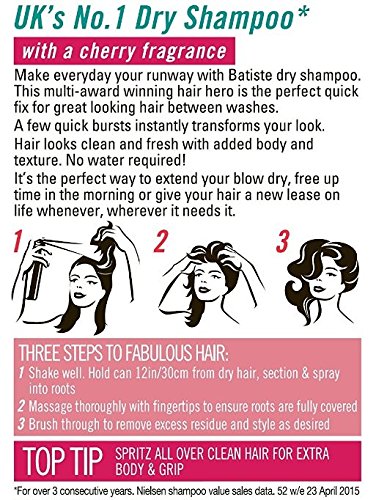 UK's No.1 Dry Shampoo*

with a cherry fragrance

Make everyday your runway with Batiste dry shampoo. This multi-award winning hair hero is the perfect quick fix for great looking hair between washes.

A few quick bursts instantly transforms your look.

Hair looks clean and fresh with added body and texture. No water required!

It's the perfect way to extend your blow dry, free up time in the morning or give your hair a new lease on life whenever, wherever it needs it.

1

2

3

THREE STEPS TO FABULOUS HAIR:

1 Shake well. Hold can 12in/30cm from dry hair, section & spray into roots

2 Massage thoroughly with fingertips to ensure roots are fully covered

3 Brush through to remove excess residue and style as desired

TOP TIP SPRITZ ALL OVER CLEAN HAIR FOR EXTRA BODY & GRIP

*For over 3 consecutive years. Nielsen shampoo value sales data. 52 w/e 23 April 2015