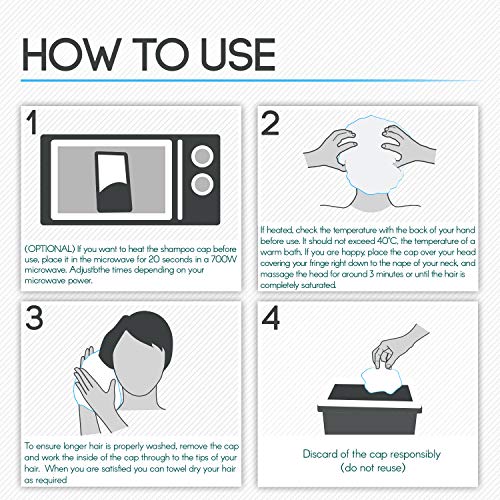 HOW TO USE

1

(OPTIONAL) If you want to heat the shampoo cap before use, place it in the microwave for 20 seconds in a 700W microwave. Adjustbthe times depending on your microwave power.

2

If heated, check the temperature with the back of your hand before use. It should not exceed 40°C, the temperature of a warm bath. If you are happy, place the cap over your head covering your fringe right down to the nape of your neck, and massage the head for around 3 minutes or until the hair is completely saturated.

3

To ensure longer hair is properly washed, remove the cap and work the inside of the cap through to the tips of your hair. When you are satisfied you can towel dry your hair as required

4

Discard of the cap responsibly (do not reuse)