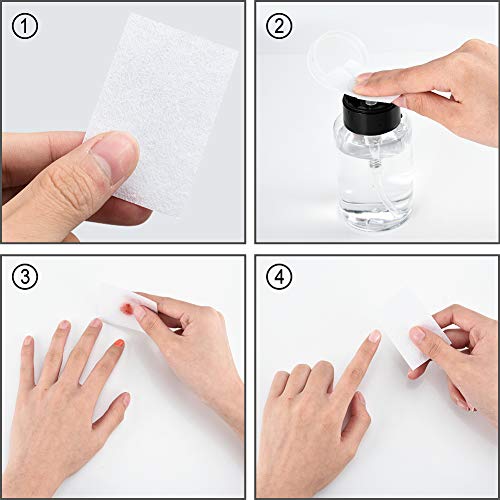 ①

②

③

④