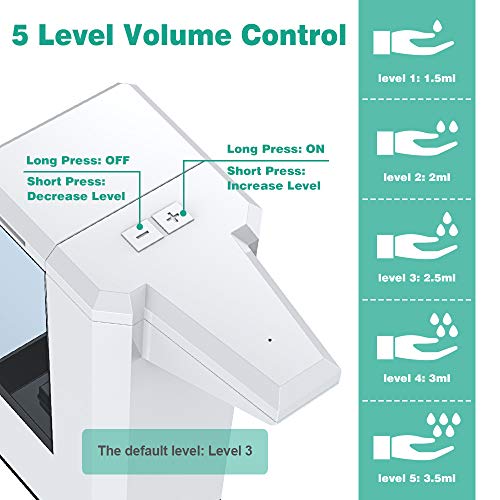 5 Level Volume Control

Long Press: OFF
Short Press:
Decrease Level

Long Press: ON
Short Press:
Increase Level

−
+

The default level: Level 3

level 1: 1.5ml

level 2: 2ml

level 3: 2.5ml

level 4: 3ml

level 5: 3.5ml