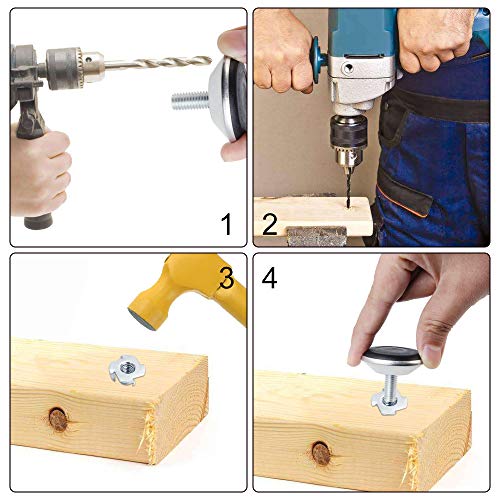 1

2

3

4