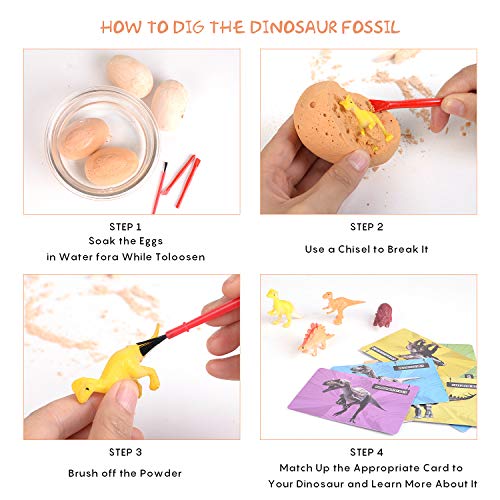 HOW TO DIG THE DINOSAUR FOSSIL

STEP 1
Soak the Eggs in Water fora While Toloosen

STEP 2
Use a Chisel to Break It

STEP 3
Brush off the Powder

STEP 4
Match Up the Appropriate Card to Your Dinosaur and Learn More About It