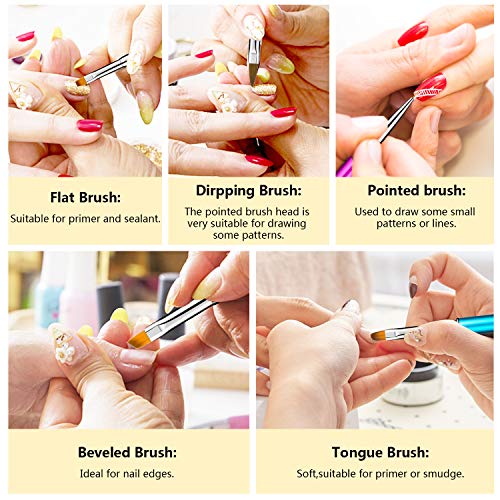 Flat Brush:
Suitable for primer and sealant.

Dirpping Brush:
The pointed brush head is very suitable for drawing some patterns.

Pointed brush:
Used to draw some small patterns or lines.

Beveled Brush:
Ideal for nail edges.

Tongue Brush:
Soft,suitable for primer or smudge.