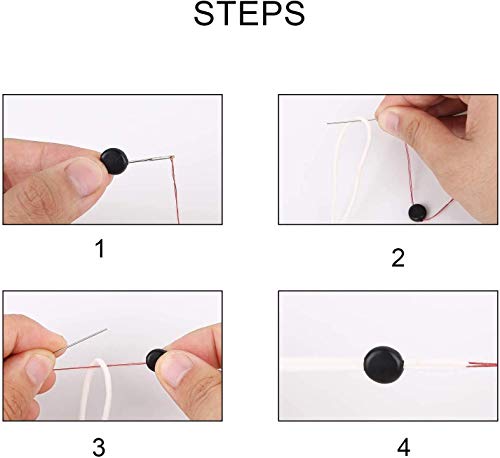 STEPS

1

2

3

4