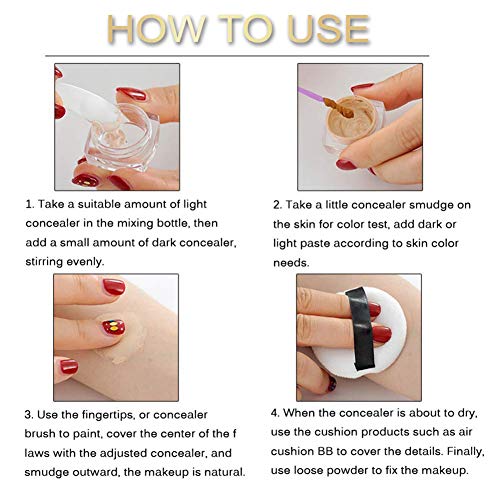 HOW TO USE

1. Take a suitable amount of light concealer in the mixing bottle, then add a small amount of dark concealer, stirring evenly.

2. Take a little concealer smudge on the skin for color test, add dark or light paste according to skin color needs.

3. Use the fingertips, or concealer brush to paint, cover the center of the f laws with the adjusted concealer, and smudge outward, the makeup is natural.

4. When the concealer is about to dry, use the cushion products such as air cushion BB to cover the details. Finally, use loose powder to fix the makeup.