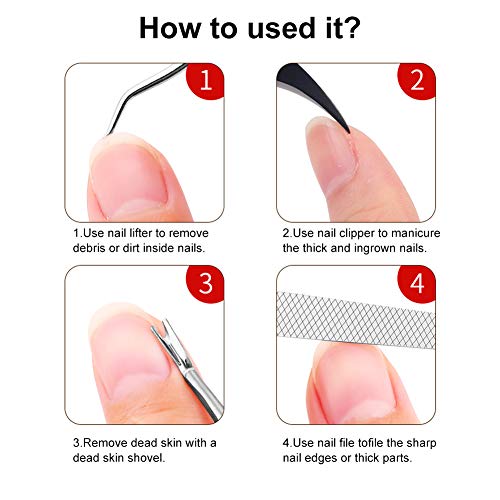 How to used it?

1

1.Use nail lifter to remove debris or dirt inside nails.

2

2.Use nail clipper to manicure the thick and ingrown nails.

3

3.Remove dead skin with a dead skin shovel.

4

4.Use nail file tofile the sharp nail edges or thick parts.