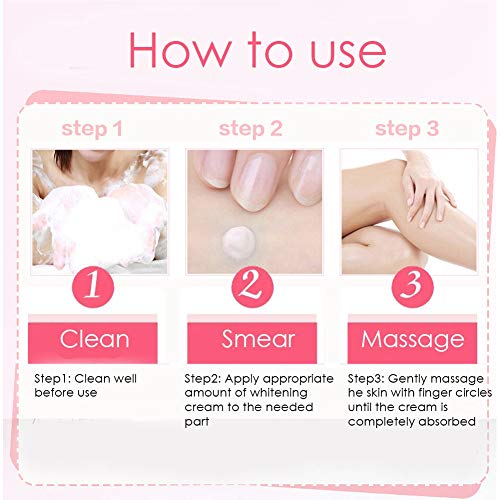 How to use

step 1

1

Clean

Step1: Clean well before use

step 2

2

Smear

Step2: Apply appropriate amount of whitening cream to the needed part

step 3

3

Massage

Step3: Gently massage he skin with finger circles until the cream is completely absorbed