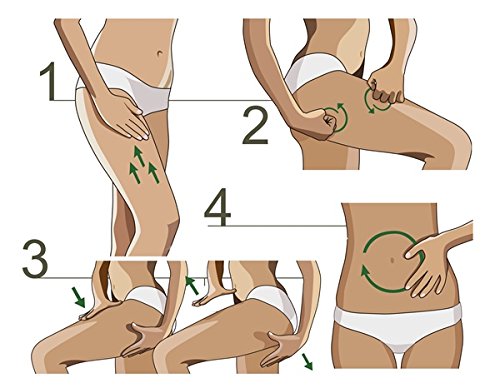 1

2

4

3