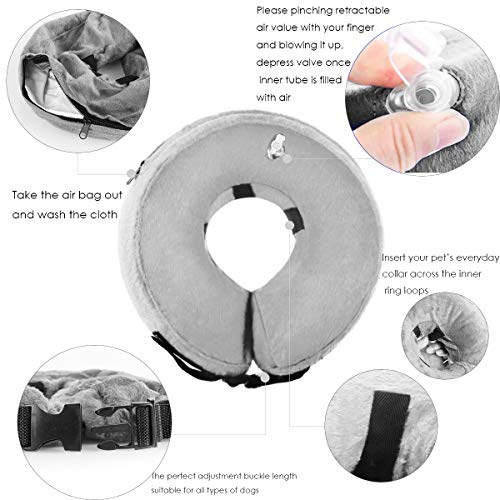 Please pinching retractable air value with your finger and blowing it up, depress valve once inner tube is filled with air

Take the air bag out and wash the cloth

Insert your pet's everyday collar across the inner ring loops

The perfect adjustment buckle length suitable for all types of dogs