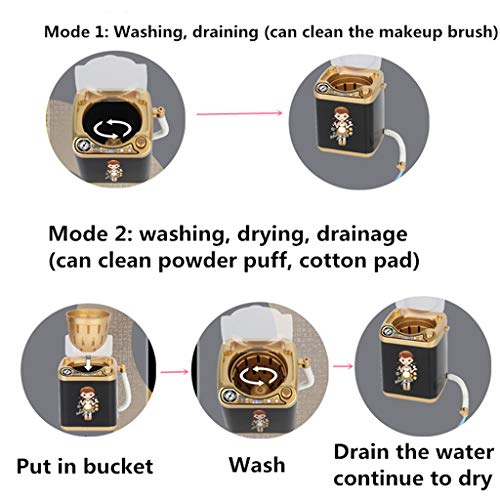 Mode 1: Washing, draining (can clean the makeup brush)

Mode 2: washing, drying, drainage (can clean powder puff, cotton pad)

Put in bucket

Wash

Drain the water continue to dry