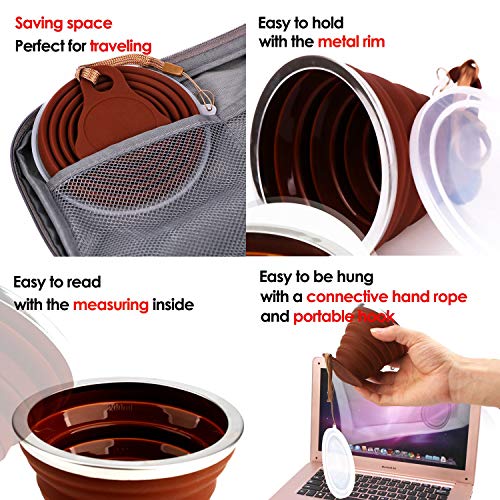 Saving space
Perfect for traveling

Easy to hold
with the metal rim

Easy to read
with the measuring inside

Easy to be hung
with a connective hand rope
and portable hook