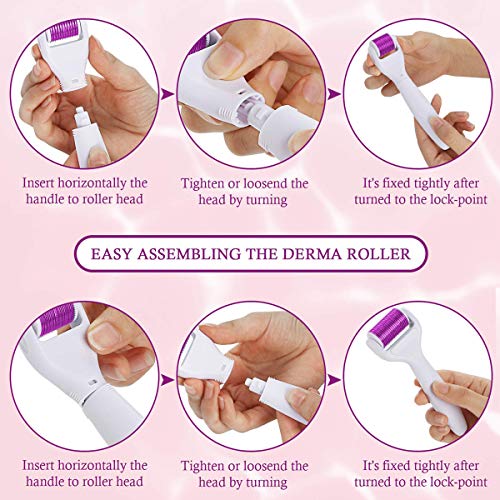 Insert horizontally the handle to roller head

Tighten or loosend the head by turning

It's fixed tightly after turned to the lock-point

EASY ASSEMBLING THE DERMA ROLLER

Insert horizontally the handle to roller head

Tighten or loosend the head by turning

It's fixed tightly after turned to the lock-point