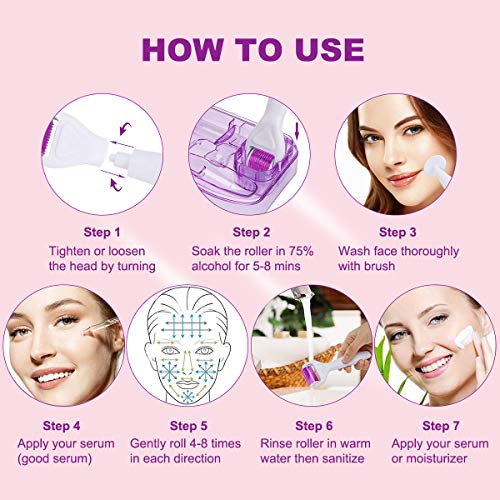 HOW TO USE

Step 1
Tighten or loosen the head by turning

Step 2
Soak the roller in 75% alcohol for 5-8 mins

Step 3
Wash face thoroughly with brush

Step 4
Apply your serum (good serum)

Step 5
Gently roll 4-8 times in each direction

Step 6
Rinse roller in warm water then sanitize

Step 7
Apply your serum or moisturizer