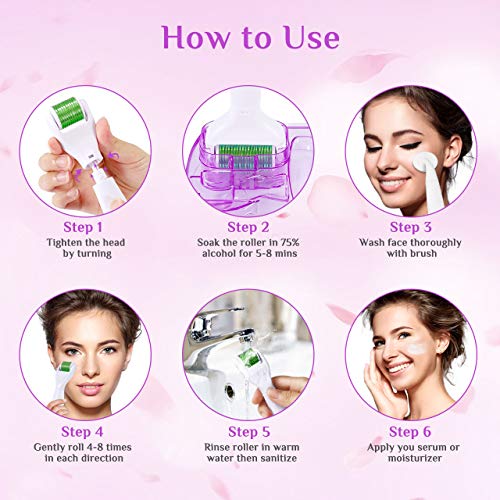 How to Use

Step 1
Tighten the head by turning

Step 2
Soak the roller in 75% alcohol for 5-8 mins

Step 3
Wash face thoroughly with brush

Step 4
Gently roll 4-8 times in each direction

Step 5
Rinse roller in warm water then sanitize

Step 6
Apply you serum or moisturizer