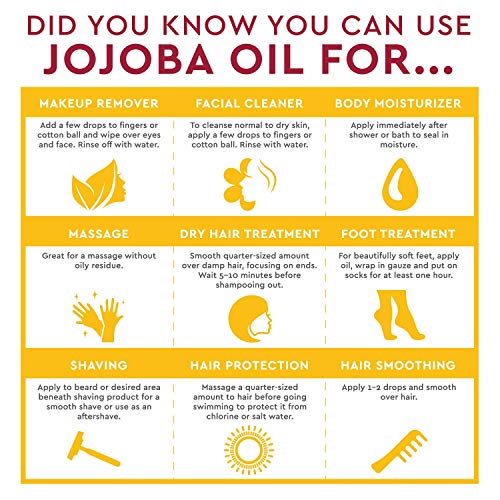 DID YOU KNOW YOU CAN USE
JOJOBA OIL FOR...

MAKEUP REMOVER

Add a few drops to fingers or cotton ball and wipe over eyes and face. Rinse off with water.

FACIAL CLEANER

To cleanse normal to dry skin, apply a few drops to fingers or cotton ball. Rinse with water.

BODY MOISTURIZER

Apply immediately after shower or bath to seal in moisture.

MASSAGE

Great for a massage without oily residue.

DRY HAIR TREATMENT

Smooth quarter-sized amount over damp hair, focusing on ends. Wait 5–10 minutes before shampooing out.

FOOT TREATMENT

For beautifully soft feet, apply oil, wrap in gauze and put on socks for at least one hour.

SHAVING

Apply to beard or desired area beneath shaving product for a smooth shave or use as an aftershave.

HAIR PROTECTION

Massage a quarter-sized amount to hair before going swimming to protect it from chlorine or salt water.

HAIR SMOOTHING

Apply 1–2 drops and smooth over hair.