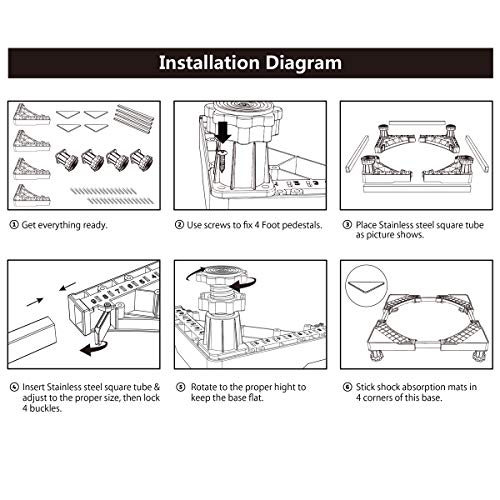 Installation Diagram

① Get everything ready.

② Use screws to fix 4 Foot pedestals.

③ Place Stainless steel square tube as picture shows.

④ Insert Stainless steel square tube & adjust to the proper size, then lock 4 buckles.

⑤ Rotate to the proper hight to keep the base flat.

⑥ Stick shock absorption mats in 4 corners of this base.