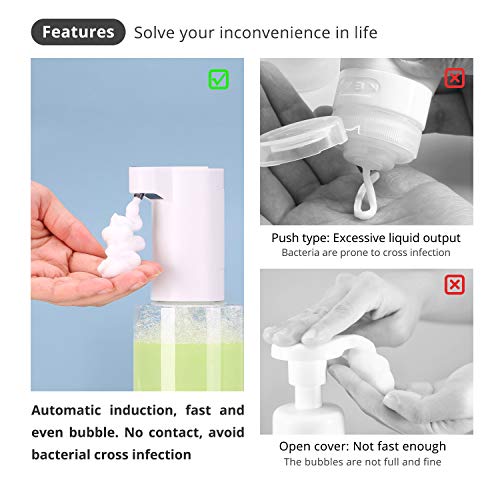 Features Solve your inconvenience in life

Automatic induction, fast and even bubble. No contact, avoid bacterial cross infection

Push type: Excessive liquid output
Bacteria are prone to cross infection

Open cover: Not fast enough
The bubbles are not full and fine