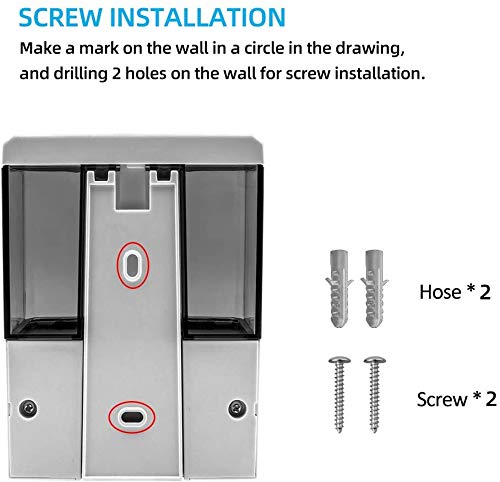 SCREW INSTALLATION

Make a mark on the wall in a circle in the drawing, and drilling 2 holes on the wall for screw installation.

Hose * 2

Screw * 2